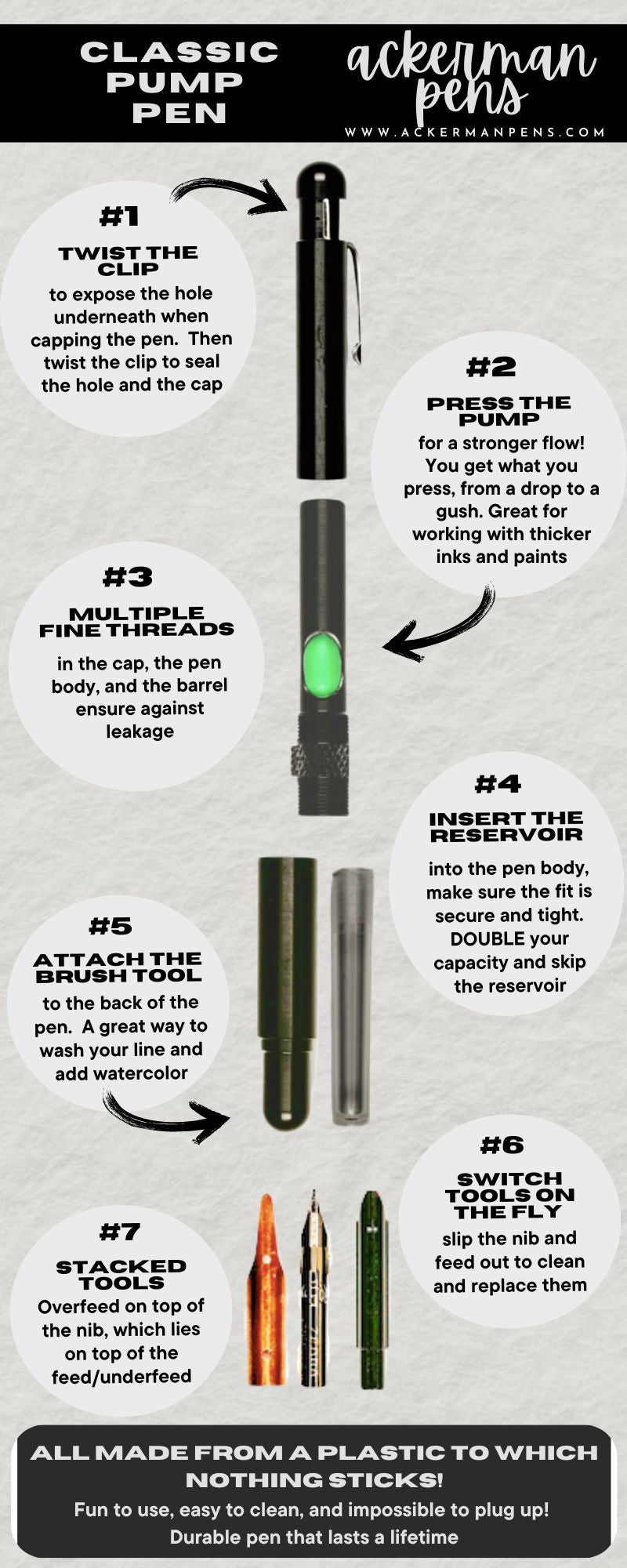 CLASSIC PUMP PEN

ackerman pens

WWW.ACKERMANPENS.COM

#1
TWIST THE CLIP
to expose the hole underneath when capping the pen. Then twist the clip to seal the hole and the cap

#2
PRESS THE PUMP
for a stronger flow! You get what you press, from a drop to a gush. Great for working with thicker inks and paints

#3
MULTIPLE FINE THREADS
in the cap, the pen body, and the barrel ensure against leakage

#4
INSERT THE RESERVOIR
into the pen body, make sure the fit is secure and tight. DOUBLE your capacity and skip the reservoir

#5
ATTACH THE BRUSH TOOL
to the back of the pen. A great way to wash your line and add watercolor

#6
SWITCH TOOLS ON THE FLY
slip the nib and feed out to clean and replace them

#7
STACKED TOOLS
Overfeed on top of the nib, which lies on top of the feed/underfeed

ALL MADE FROM A PLASTIC TO WHICH NOTHING STICKS!
Fun to use, easy to clean, and impossible to plug up!
Durable pen that lasts a lifetime